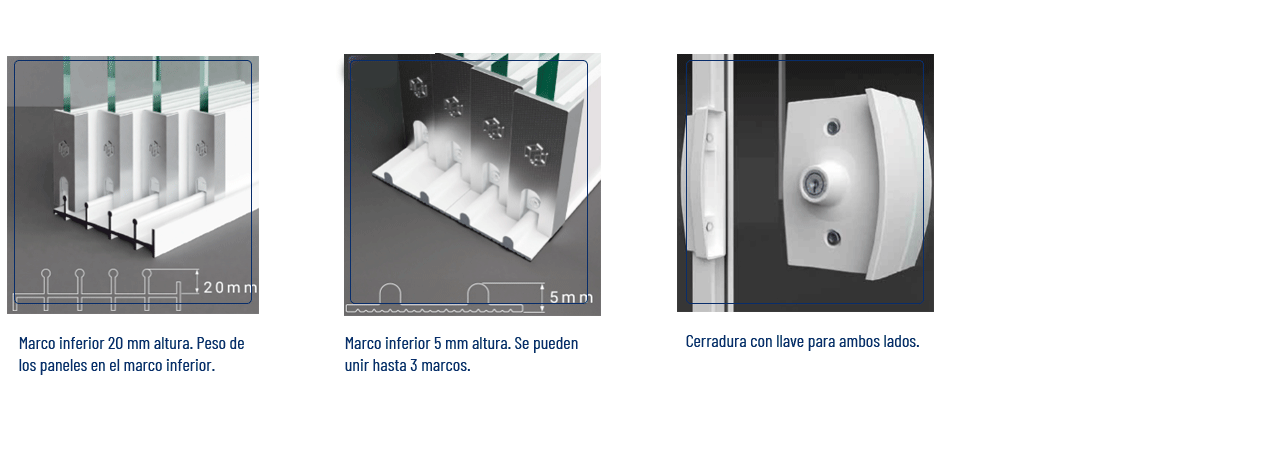 20mm

Marco inferior 20 mm altura. Peso de los paneles en el marco inferior.

5mm

Marco inferior 5 mm altura. Se pueden unir hasta 3 marcos.

Cerradura con llave para ambos lados.